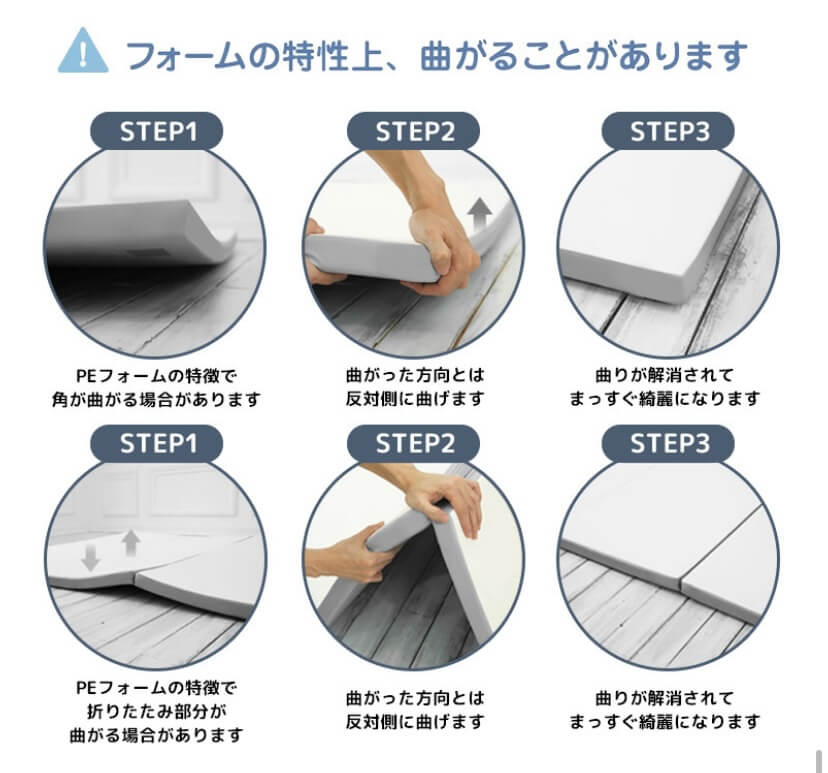 フォームの特性上、曲がることがあります

STEP1

PEフォームの特徴で
角が曲がる場合があります

STEP2

曲がった方向とは
反対側に曲げます

STEP3

曲りが解消されて
まっすぐ綺麗になります

STEP1

PEフォームの特徴で
折りたたみ部分が
曲がる場合があります

STEP2

曲がった方向とは
反対側に曲げます

STEP3

曲りが解消されて
まっすぐ綺麗になります